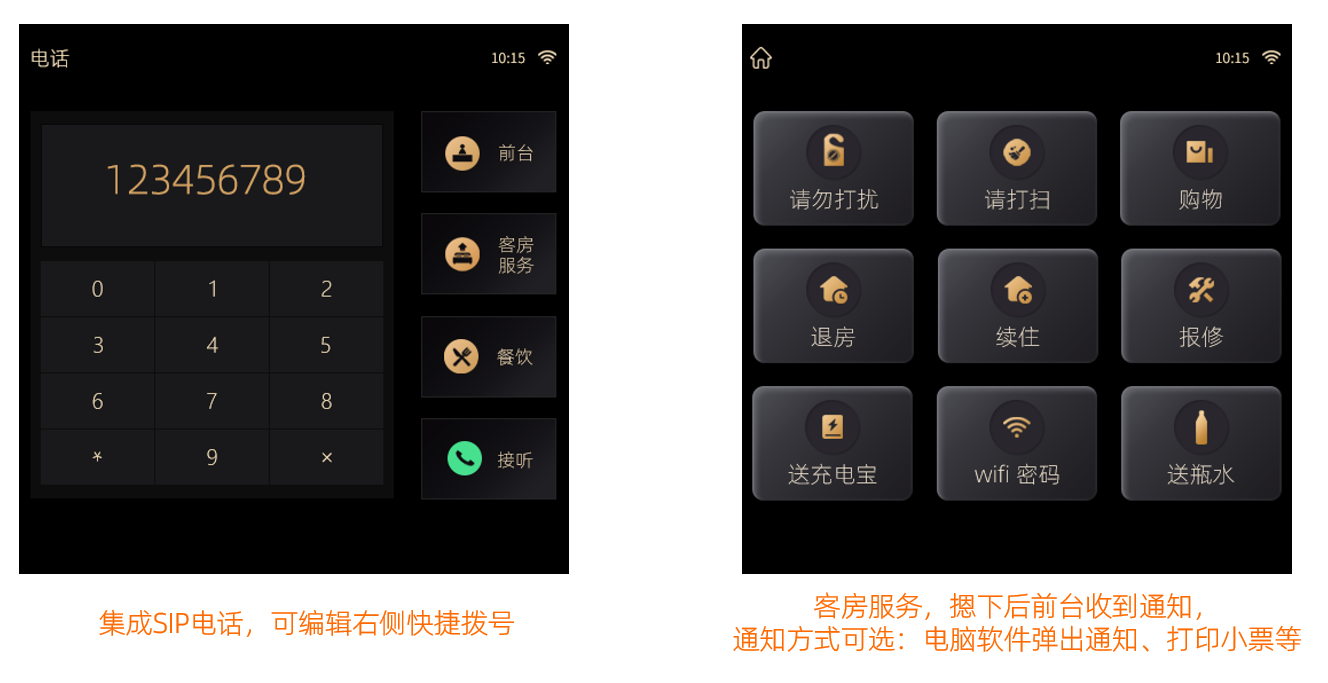 电话

10:15

123456789

| 0 | 1 | 2 |
|---|---|---|
| 3 | 4 | 5 |
| 6 | 7 | 8 |
| * | 9 | × |

前台

客房服务

餐饮

接听

集成SIP电话，可编辑右侧快捷拨号

10:15

请勿打扰

请打扫

购物

退房

续住

报修

送充电宝

wifi 密码

送瓶水

客房服务，摁下后前台收到通知，
通知方式可选：电脑软件弹出通知、打印小票等